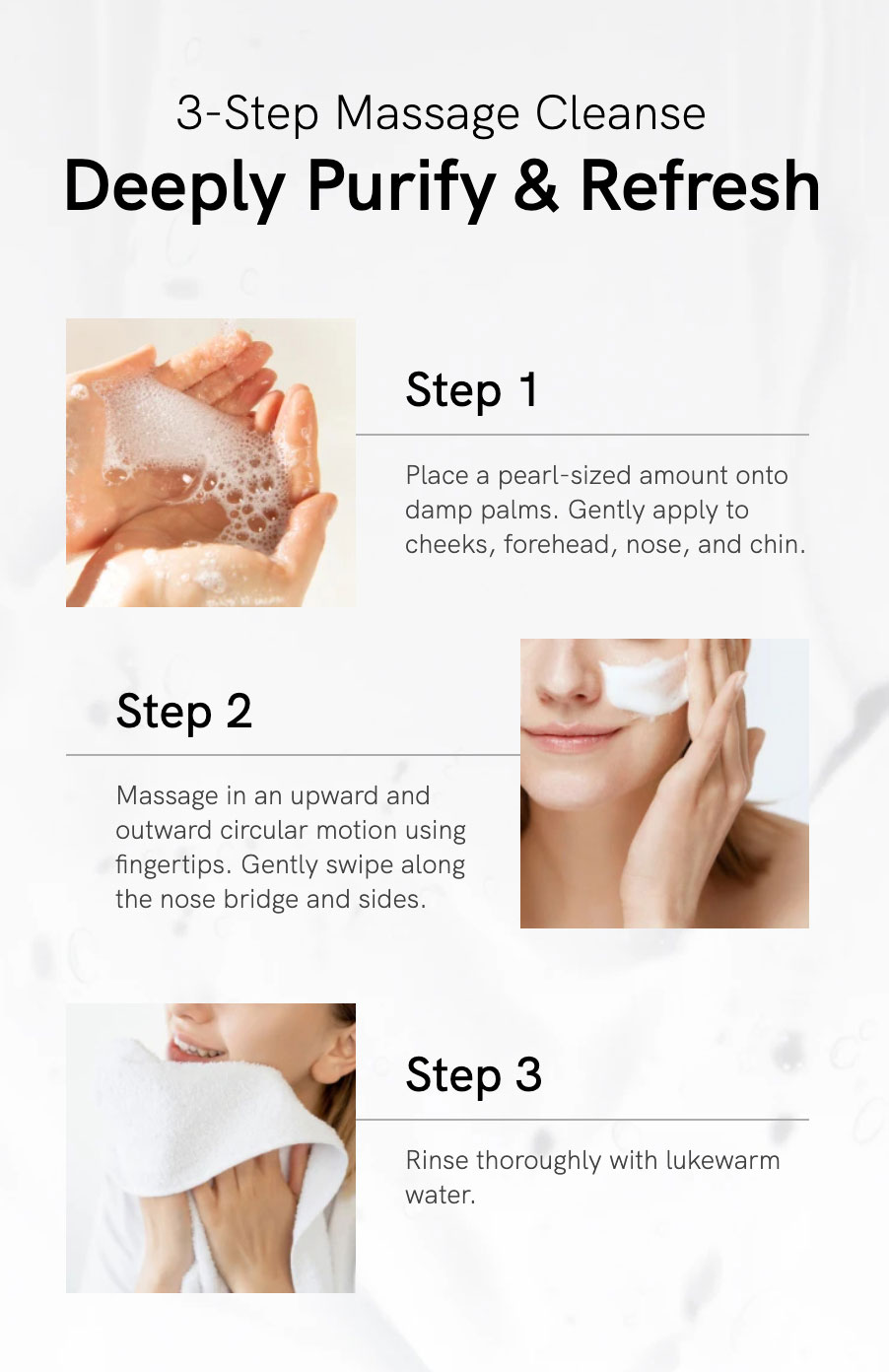 3-Step Massage Cleanse
Deeply Purify & Refresh

Step 1

Place a pearl-sized amount onto damp palms. Gently apply to cheeks, forehead, nose, and chin.

Step 2

Massage in an upward and outward circular motion using fingertips. Gently swipe along the nose bridge and sides.

Step 3

Rinse thoroughly with lukewarm water.